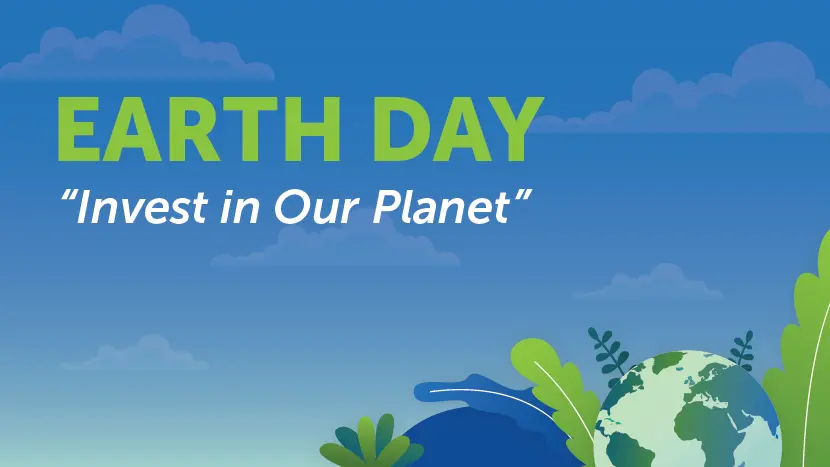 EARTH DAY
“Invest in Our Planet”